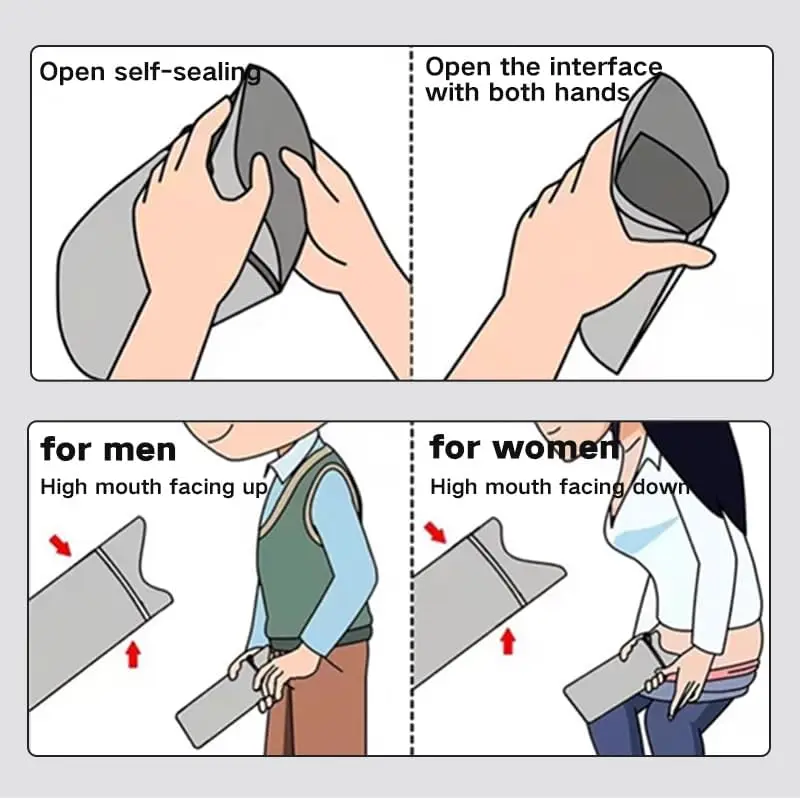 Open self-sealing

Open the interface with both hands

for men

High mouth facing up

for women

High mouth facing down